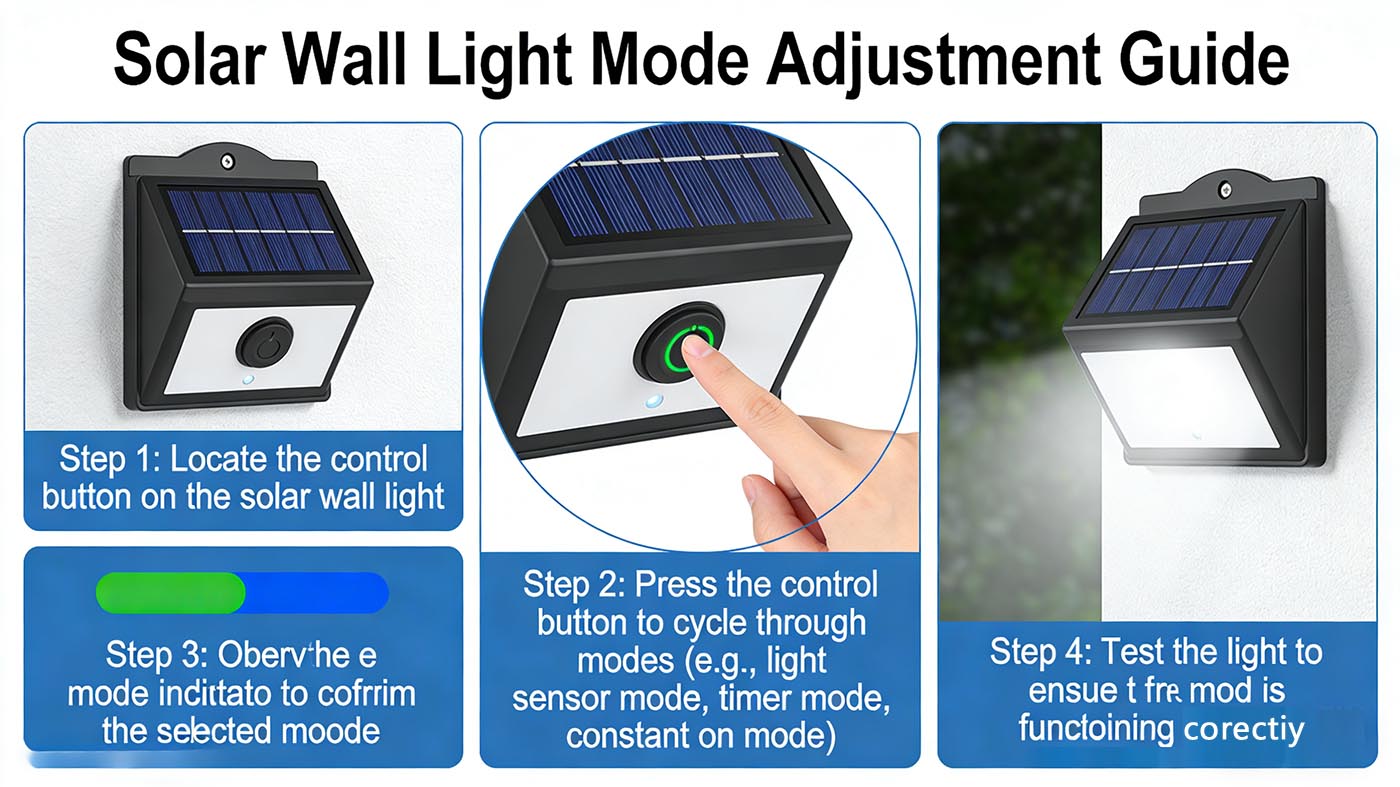 Solar Wall Light Mode Adjustment Guide

Step 1: Locate the control button on the solar wall light

Step 3: Oberv'he e mode incittato to cofrrim the selected moode

Step 2: Press the control button to cycle through modes (e.g., light sensor mode, timer mode, constant on mode)

Step 4: Test the light to ensue t fre mod is functoining corectiy