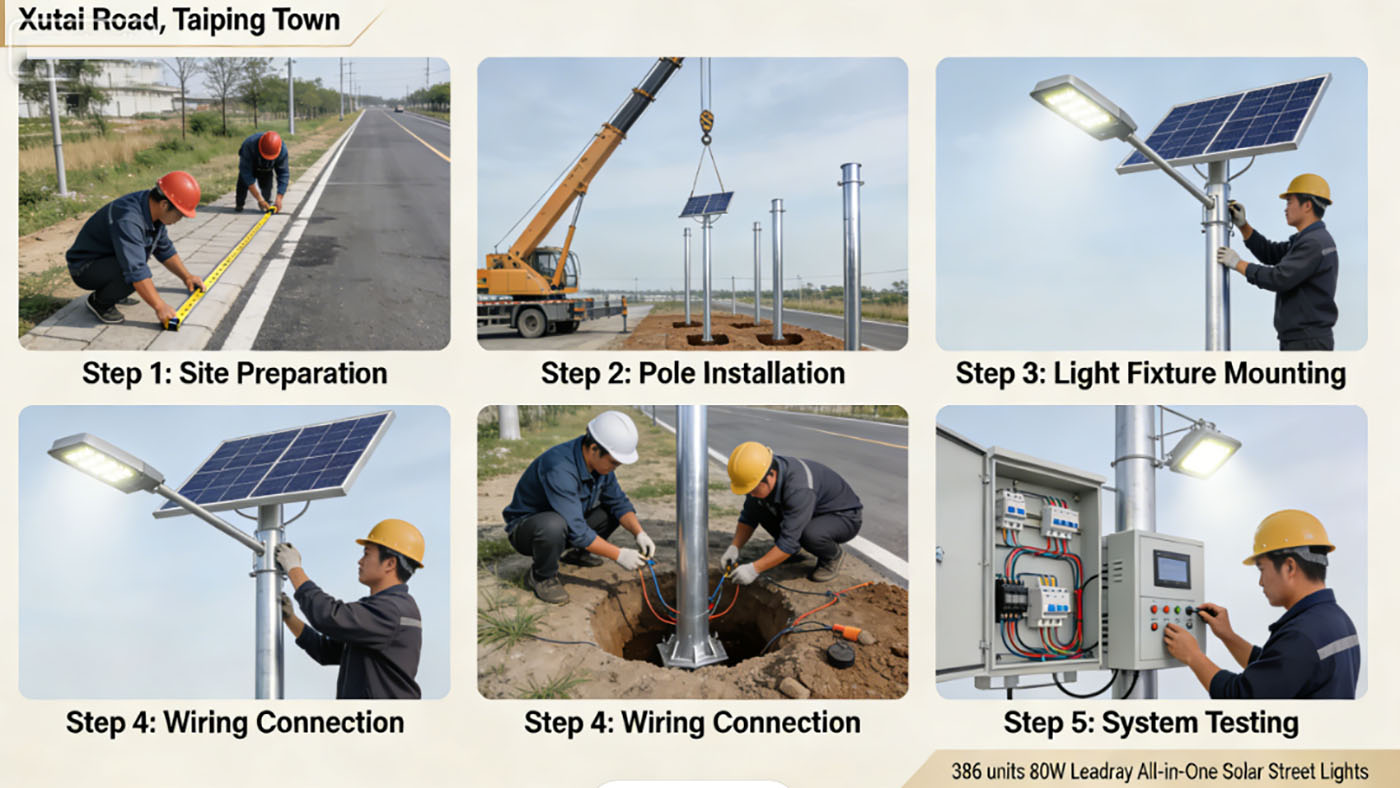 Xutai Road, Taiping Town

Step 1: Site Preparation

Step 2: Pole Installation

Step 3: Light Fixture Mounting

Step 4: Wiring Connection

Step 4: Wiring Connection

Step 5: System Testing

386 units 80W Leadray All-in-One Solar Street Lights