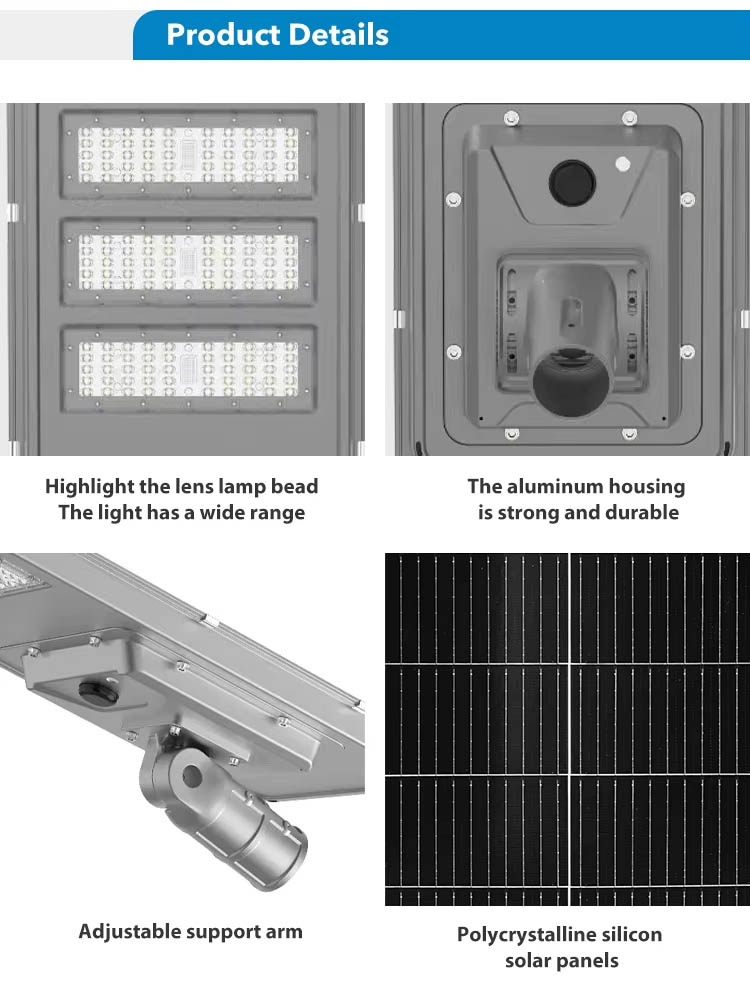 Product Details

Highlight the lens lamp bead
The light has a wide range

The aluminum housing
is strong and durable

Adjustable support arm

Polycrystalline silicon
solar panels