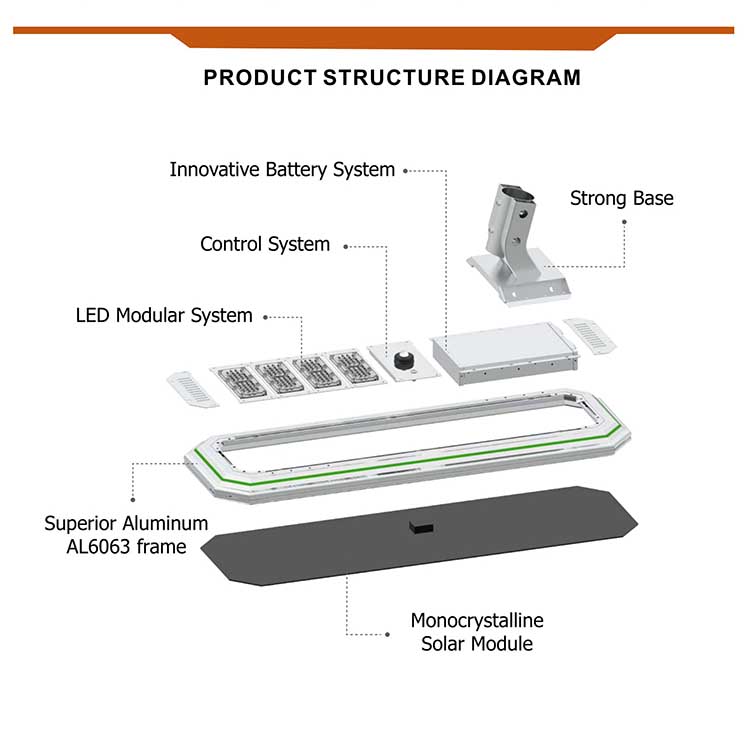 PRODUCT STRUCTURE DIAGRAM

Innovative Battery System

Strong Base

Control System

LED Modular System

Superior Aluminum AL6063 frame

Monocrystalline Solar Module